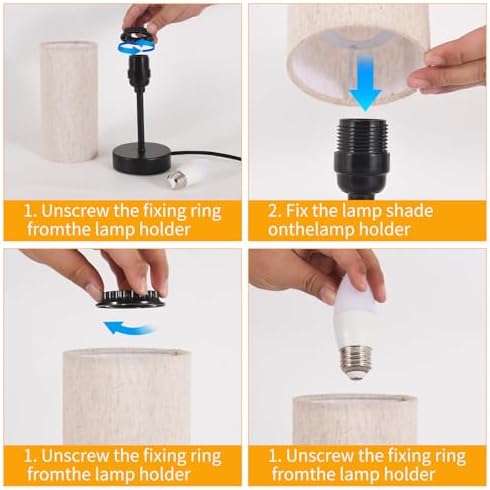 1. Unscrew the fixing ring fromthe lamp holder

2. Fix the lamp shade onthelamp holder

1. Unscrew the fixing ring fromthe lamp holder

1. Unscrew the fixing ring fromthe lamp holder