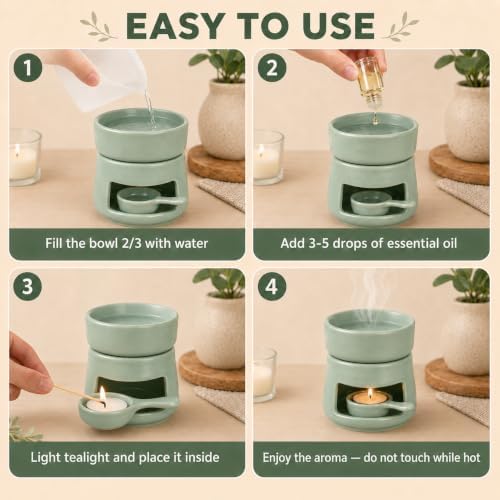 EASY TO USE

1

Fill the bowl 2/3 with water

2

Add 3-5 drops of essential oil

3

Light tealight and place it inside

4

Enjoy the aroma — do not touch while hot