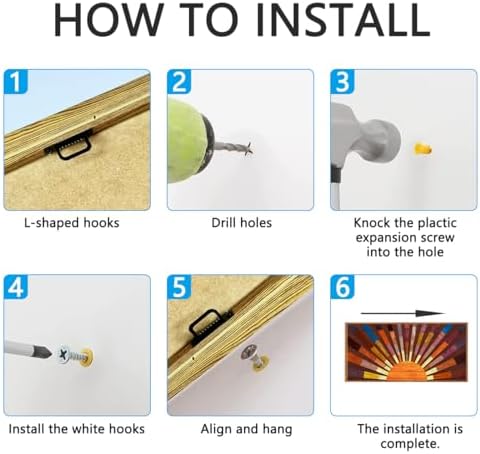 HOW TO INSTALL

1

L-shaped hooks

2

Drill holes

3

Knock the plactic expansion screw into the hole

4

Install the white hooks

5

Align and hang

6

The installation is complete.