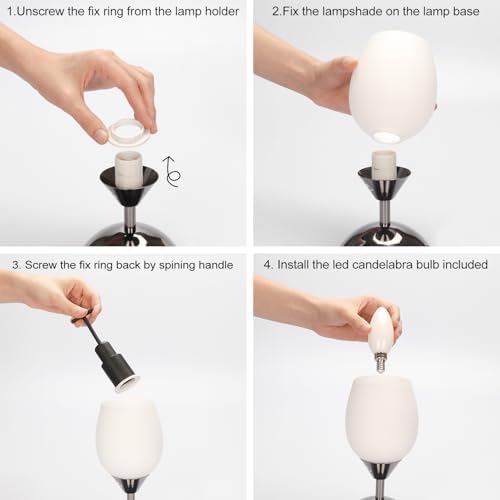 1.Unscrew the fix ring from the lamp holder

2.Fix the lampshade on the lamp base

3. Screw the fix ring back by spining handle

4. Install the led candelabra bulb included