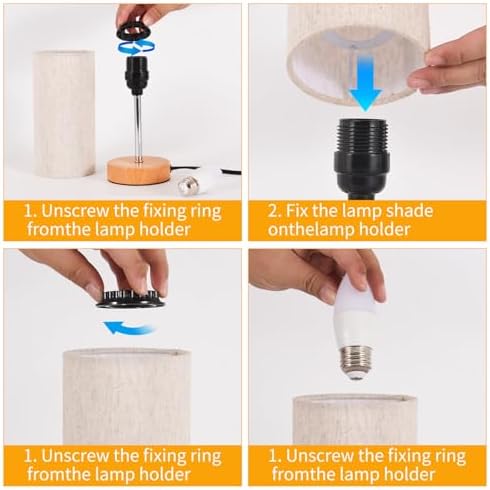 1. Unscrew the fixing ring fromthe lamp holder

2. Fix the lamp shade onthelamp holder

1. Unscrew the fixing ring fromthe lamp holder

1. Unscrew the fixing ring fromthe lamp holder