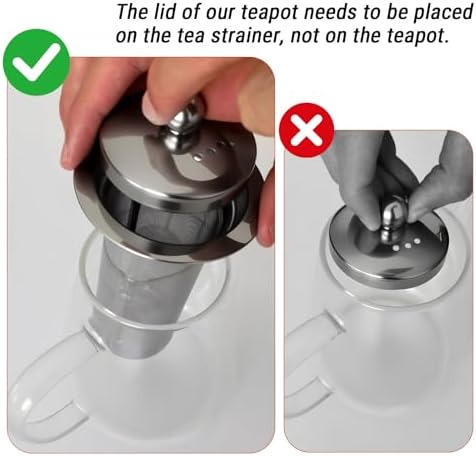 The lid of our teapot needs to be placed on the tea strainer, not on the teapot.