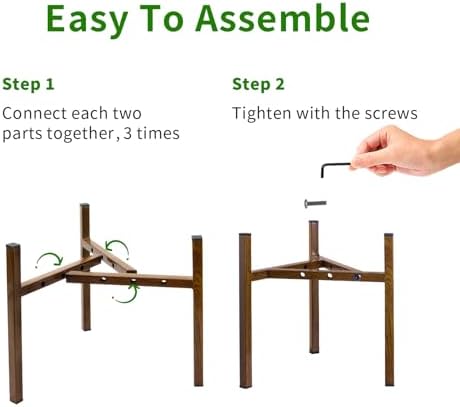 Easy To Assemble

Step 1

Connect each two parts together, 3 times

Step 2

Tighten with the screws