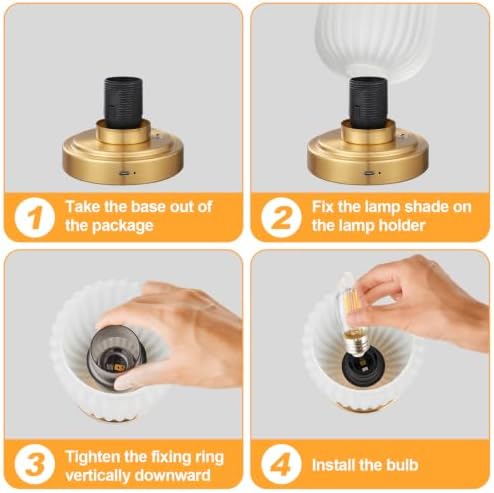 1 Take the base out of the package

2 Fix the lamp shade on the lamp holder

3 Tighten the fixing ring vertically downward

4 Install the bulb