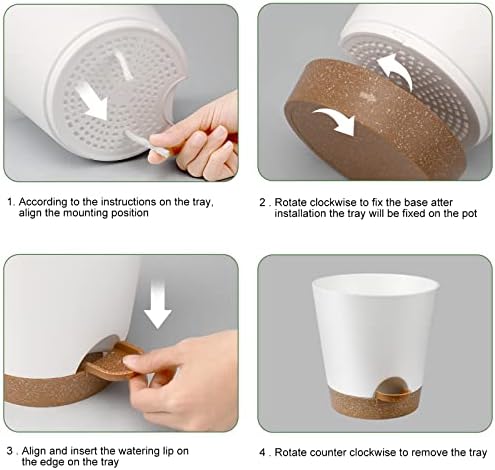 1. According to the instructions on the tray, align the mounting position

2 . Rotate clockwise to fix the base atter installation the tray will be fixed on the pot

3 . Align and insert the watering lip on the edge on the tray

4 . Rotate counter clockwise to remove the tray