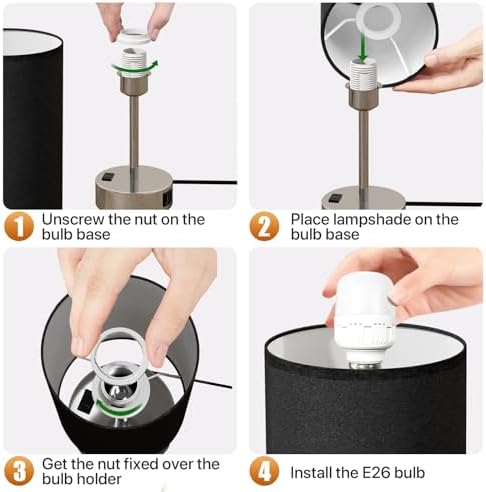 1 Unscrew the nut on the bulb base

2 Place lampshade on the bulb base

3 Get the nut fixed over the bulb holder

4 Install the E26 bulb