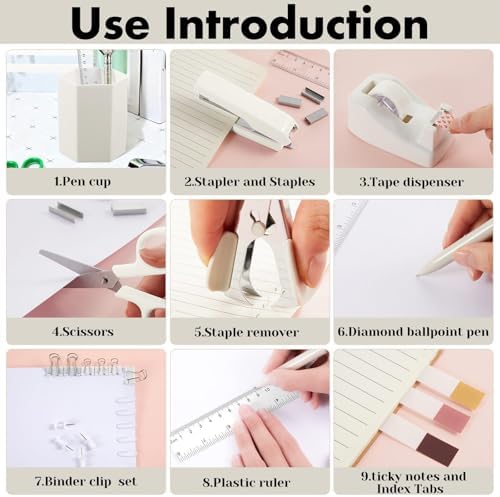 Use Introduction

1.Pen cup

2.Stapler and Staples

3.Tape dispenser

4.Scissors

5.Staple remover

6.Diamond ballpoint pen

7.Binder clip set

8.Plastic ruler

9.ticky notes and Index Tabs