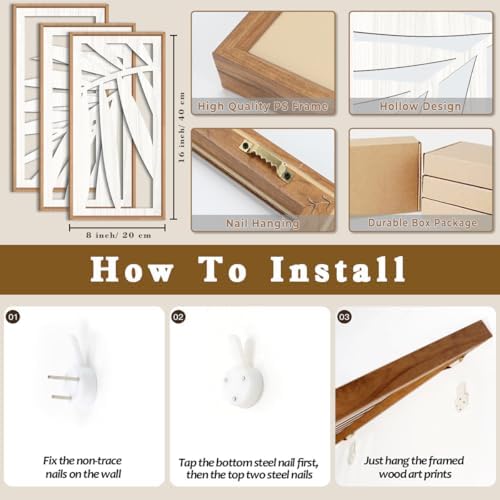 16 inch/ 40 cm

8 inch/ 20 cm

High Quality PS Frame

Hollow Design

Nail Hanging

Durable Box Package

How To Install

01

Fix the non-trace nails on the wall

02

Tap the bottom steel nail first, then the top two steel nails

03

Just hang the framed wood art prints