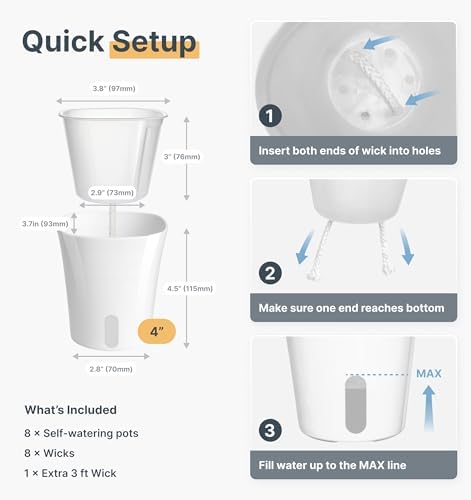 Quick Setup

3.8" (97mm)

3" (76mm)

2.9" (73mm)

3.7in (93mm)

4.5" (115mm)

4"

2.8" (70mm)

What's Included

8 × Self-watering pots

8 × Wicks

1 × Extra 3 ft Wick

1

Insert both ends of wick into holes

2

Make sure one end reaches bottom

MAX

3

Fill water up to the MAX line