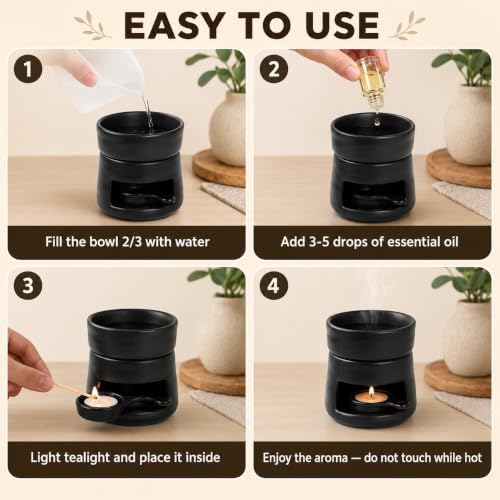 EASY TO USE

1
Fill the bowl 2/3 with water

2
Add 3-5 drops of essential oil

3
Light tealight and place it inside

4
Enjoy the aroma — do not touch while hot