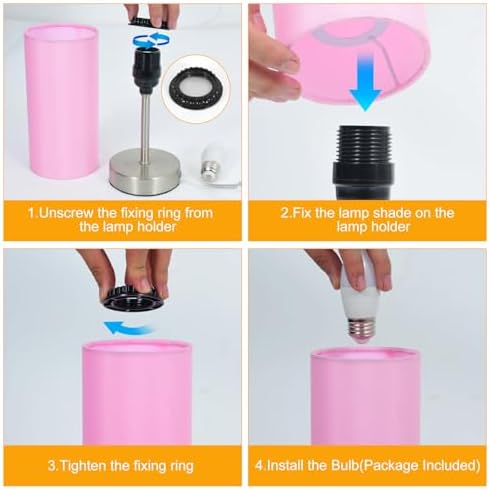 1.Unscrew the fixing ring from the lamp holder

2.Fix the lamp shade on the lamp holder

3.Tighten the fixing ring

4.Install the Bulb(Package Included)