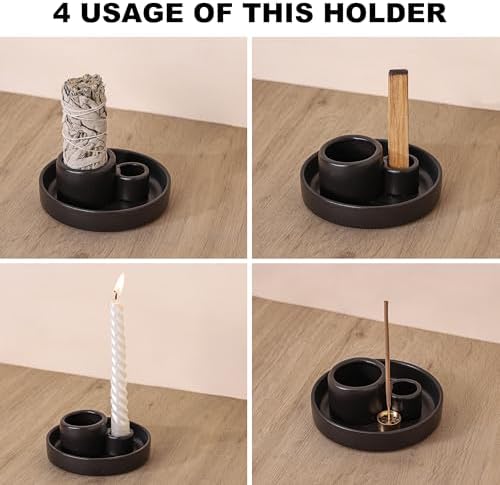 4 USAGE OF THIS HOLDER