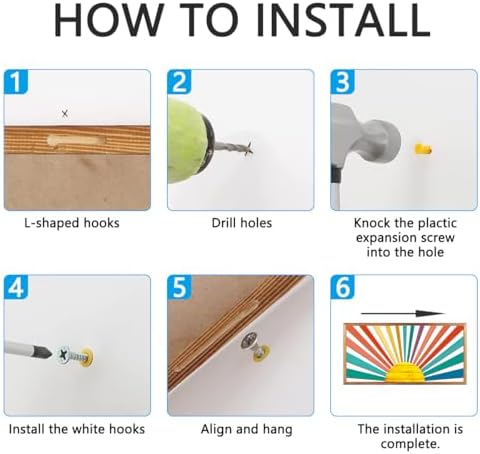 HOW TO INSTALL

1

L-shaped hooks

2

Drill holes

3

Knock the plactic expansion screw into the hole

4

Install the white hooks

5

Align and hang

6

The installation is complete.