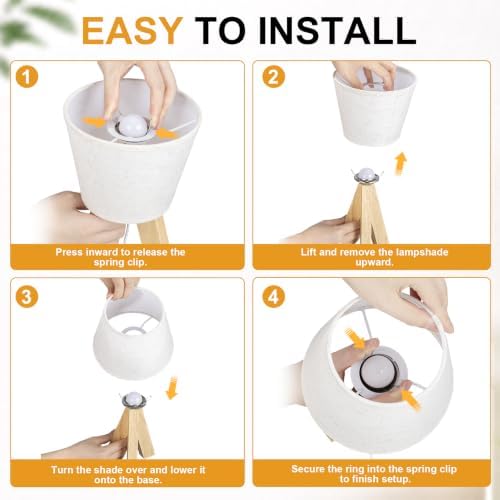 EASY TO INSTALL

1

Press inward to release the spring clip.

2

Lift and remove the lampshade upward.

3

Turn the shade over and lower it onto the base.

4

Secure the ring into the spring clip to finish setup.