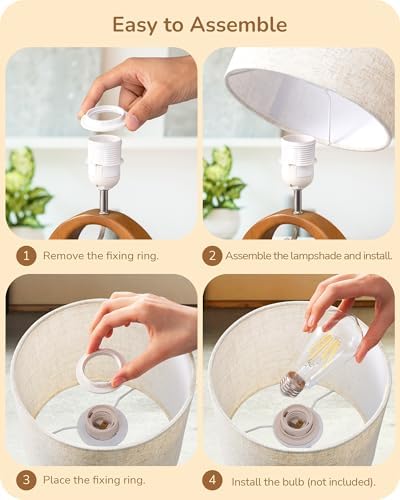 Easy to Assemble

1 Remove the fixing ring.

2 Assemble the lampshade and install.

3 Place the fixing ring.

4 Install the bulb (not included).