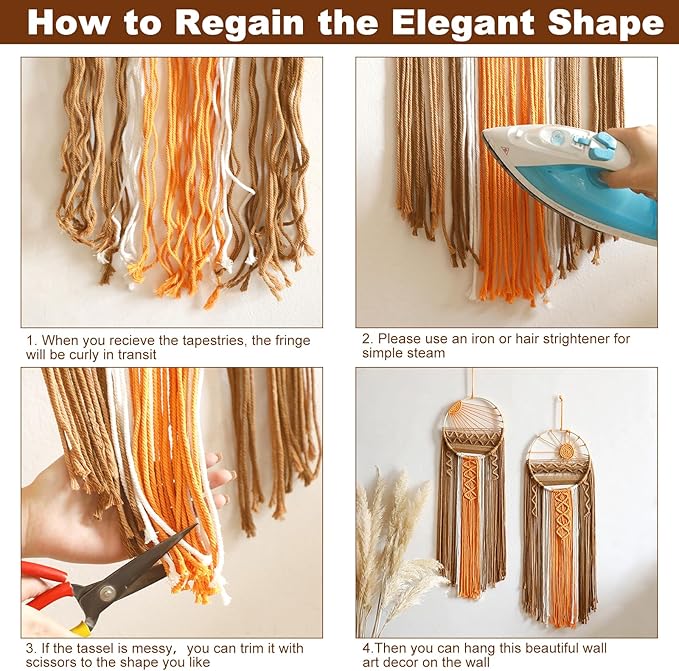 How to Regain the Elegant Shape

1. When you recieve the tapestries, the fringe will be curly in transit

2. Please use an iron or hair strightener for simple steam

3. If the tassel is messy， you can trim it with scissors to the shape you like

4.Then you can hang this beautiful wall art decor on the wall