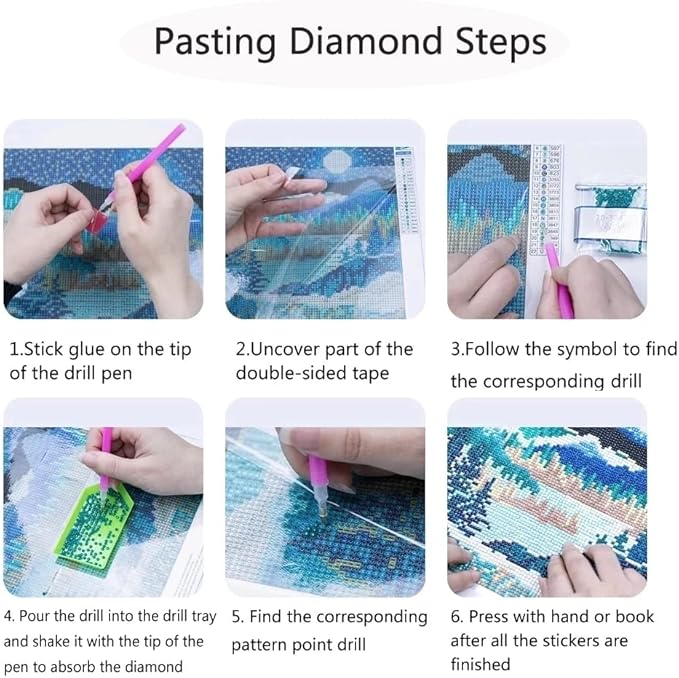 Pasting Diamond Steps

1.Stick glue on the tip of the drill pen

2.Uncover part of the double-sided tape

3.Follow the symbol to find the corresponding drill

4. Pour the drill into the drill tray and shake it with the tip of the pen to absorb the diamond

5. Find the corresponding pattern point drill

6. Press with hand or book after all the stickers are finished