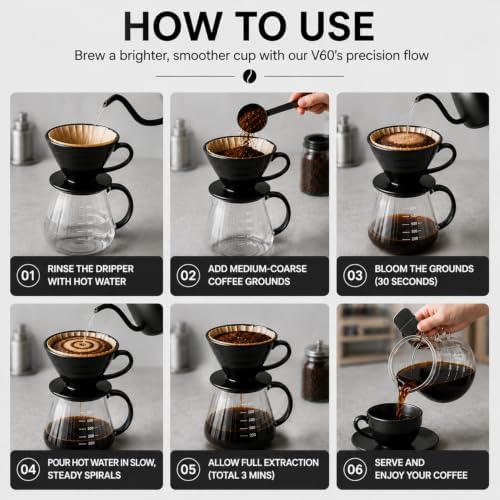 HOW TO USE

Brew a brighter, smoother cup with our V60's precision flow

01 RINSE THE DRIPPER WITH HOT WATER

02 ADD MEDIUM-COARSE COFFEE GROUNDS

03 BLOOM THE GROUNDS (30 SECONDS)

04 POUR HOT WATER IN SLOW, STEADY SPIRALS

05 ALLOW FULL EXTRACTION (TOTAL 3 MINS)

06 SERVE AND ENJOY YOUR COFFEE