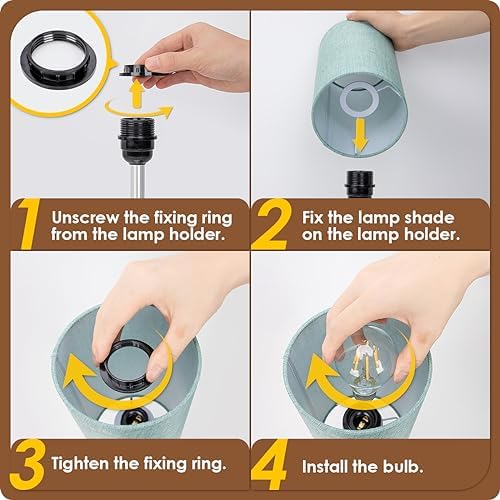 1 Unscrew the fixing ring from the lamp holder.

2 Fix the lamp shade on the lamp holder.

3 Tighten the fixing ring.

4 Install the bulb.