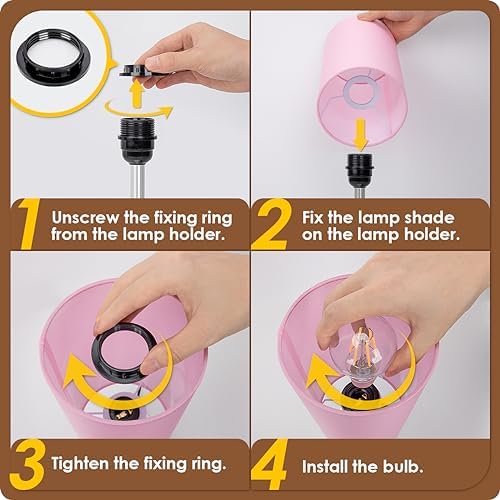 1 Unscrew the fixing ring from the lamp holder.

2 Fix the lamp shade on the lamp holder.

3 Tighten the fixing ring.

4 Install the bulb.