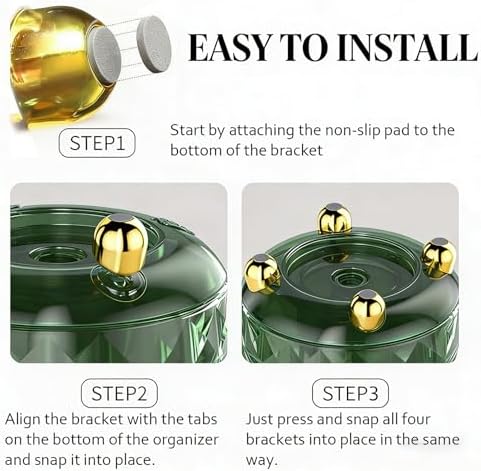 EASY TO INSTALL

STEP1

Start by attaching the non-slip pad to the bottom of the bracket

STEP2

Align the bracket with the tabs on the bottom of the organizer and snap it into place.

STEP3

Just press and snap all four brackets into place in the same way.