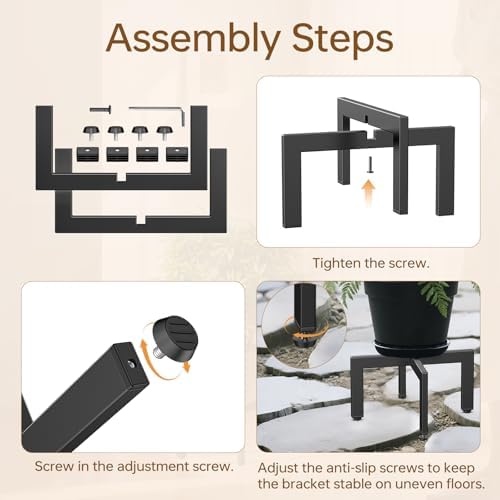 Assembly Steps

Tighten the screw.

Screw in the adjustment screw.

Adjust the anti-slip screws to keep the bracket stable on uneven floors.